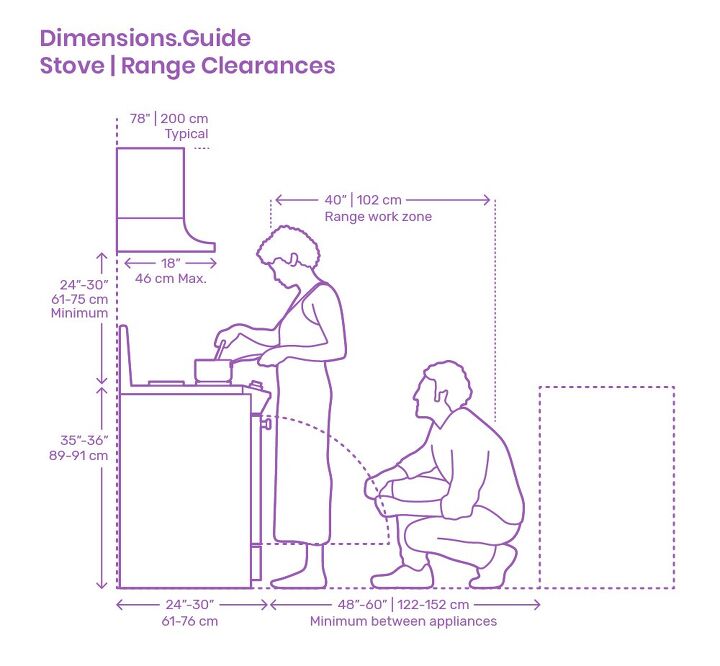 Dimensions.Guide
Stove | Range Clearances

78" | 200 cm
Typical

40" | 102 cm
Range work zone

18"
46 cm Max.

24"-30"
61-75 cm
Minimum

35"-36"
89-91 cm

24"-30"
61-76 cm

48"-60" | 122-152 cm
Minimum between appliances