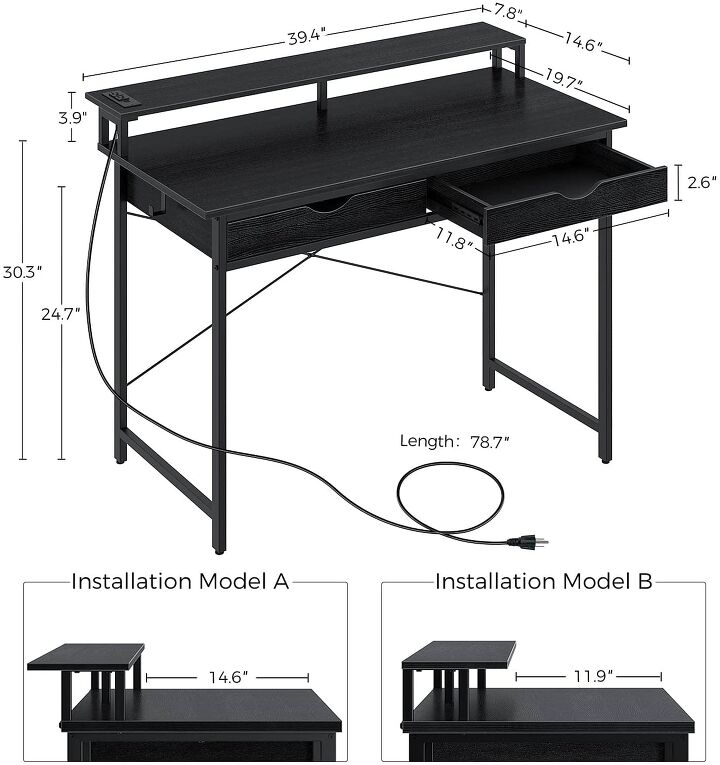 39.4"

7.8"

14.6"

19.7"

3.9"

2.6"

11.8"

14.6"

30.3"

24.7"

Length: 78.7"

Installation Model A

14.6"

Installation Model B

11.9"