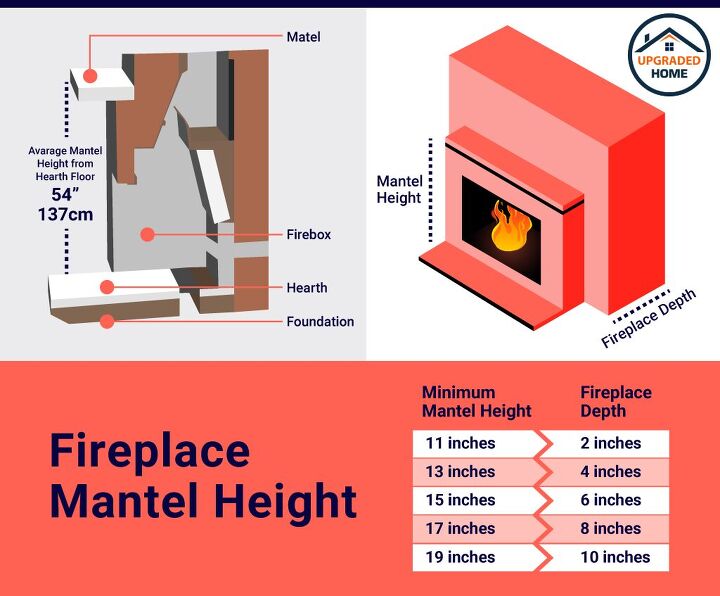 Matel

Avarage Mantel Height from Hearth Floor
54"
137cm

Firebox

Hearth

Foundation

UPGRADED HOME

Mantel Height

Fireplace Depth

Fireplace Mantel Height

| Minimum Mantel Height | Fireplace Depth |
|---|---|
| 11 inches | 2 inches |
| 13 inches | 4 inches |
| 15 inches | 6 inches |
| 17 inches | 8 inches |
| 19 inches | 10 inches |