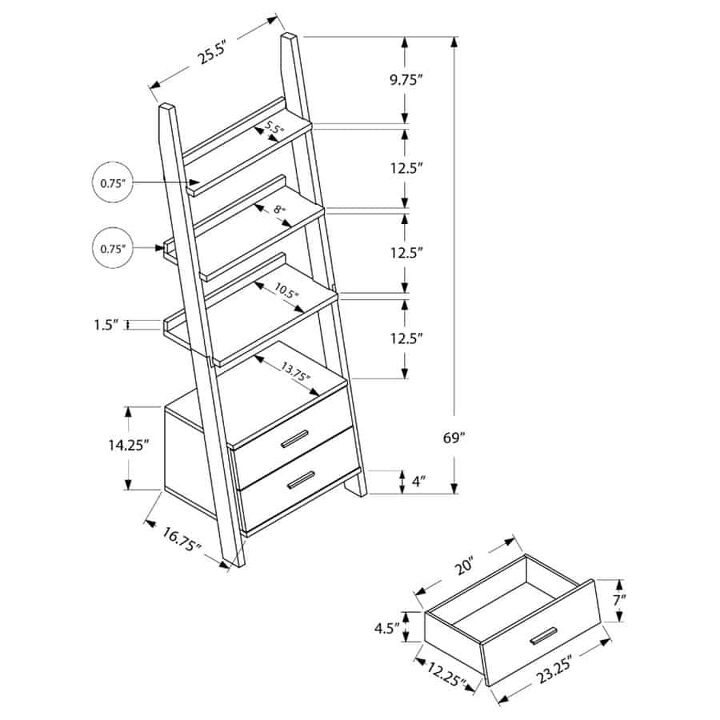 25.5"
9.75"
5.5"
12.5"
0.75"
8"
12.5"
0.75"
10.5"
1.5"
12.5"
13.75"
14.25"
69"
4"
16.75"
20"
7"
4.5"
12.25"
23.25"