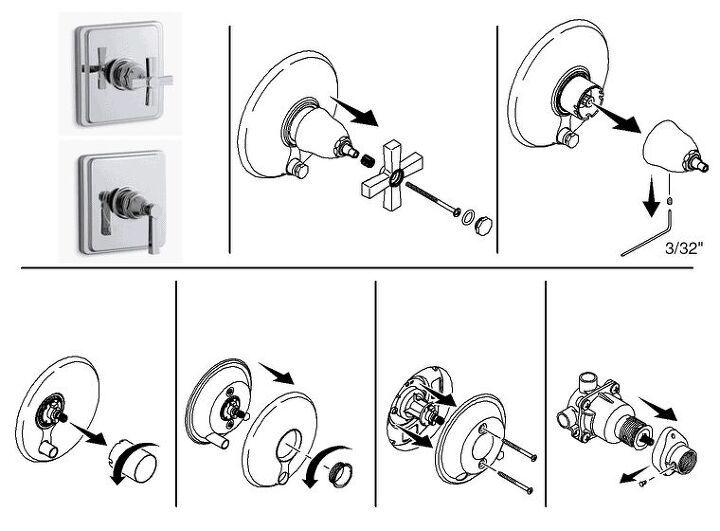 3/32"